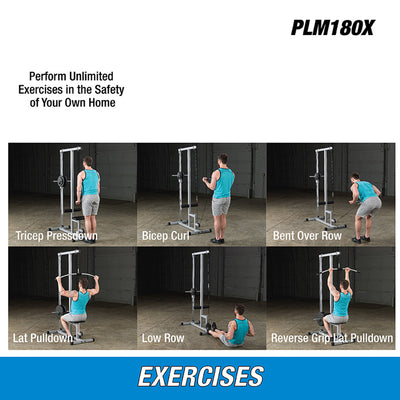 PLM180X

Perform Unlimited Exercises in the Safety of Your Own Home

Tricep Pressdown

Bicep Curl

Bent Over Row

Lat Pulldown

Low Row

Reverse Grip Lat Pulldown

EXERCISES